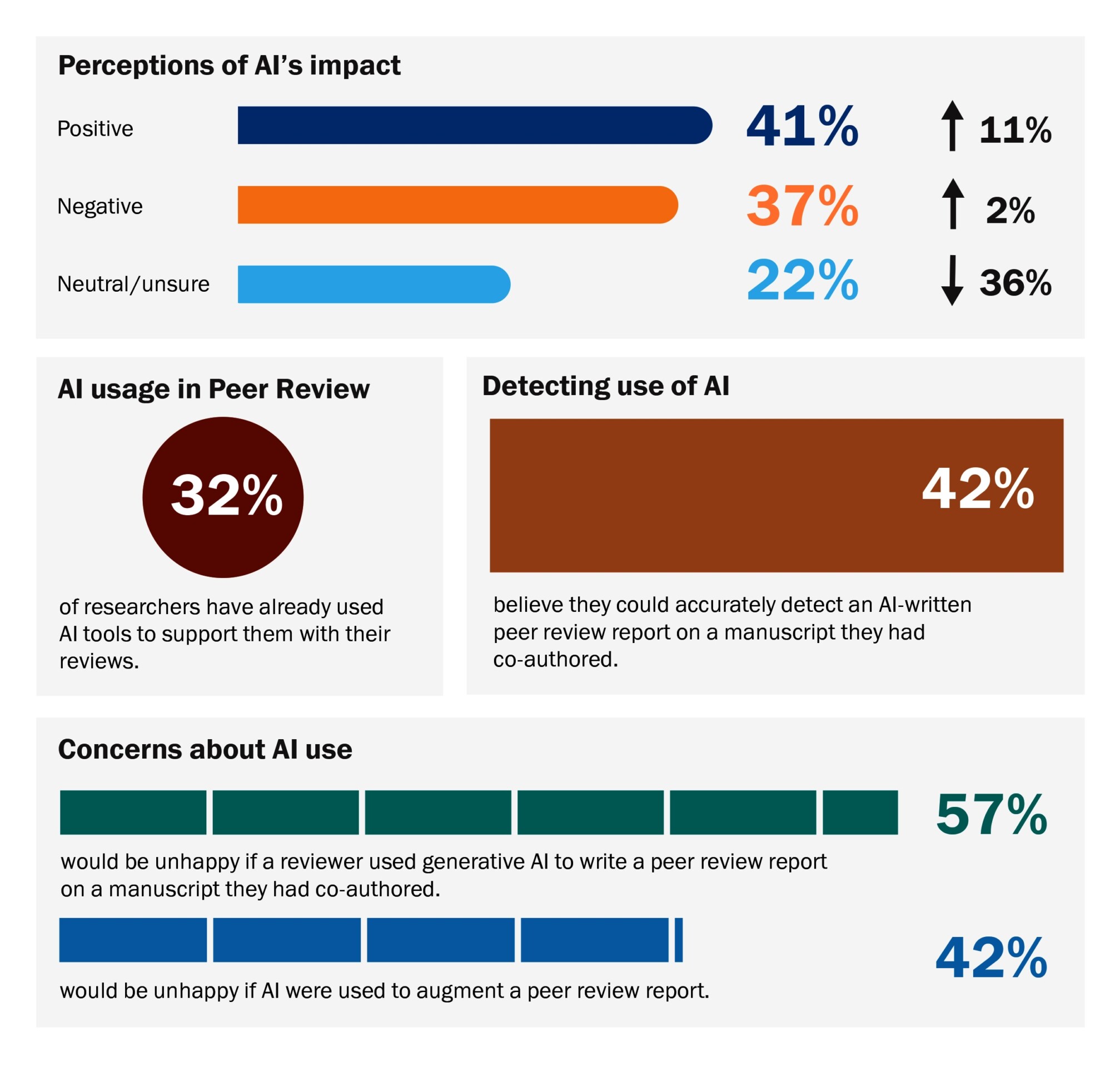 Perceptions of AI's impact

Positive 41% 11%

Negative 37% 2%

Neutral/unsure 22% 36%

AI usage in Peer Review

32%

of researchers have already used AI tools to support them with their reviews.

Detecting use of AI

42%

believe they could accurately detect an AI-written peer review report on a manuscript they had co-authored.

Concerns about AI use

57%

would be unhappy if a reviewer used generative AI to write a peer review report on a manuscript they had co-authored.

42%

would be unhappy if AI were used to augment a peer review report.